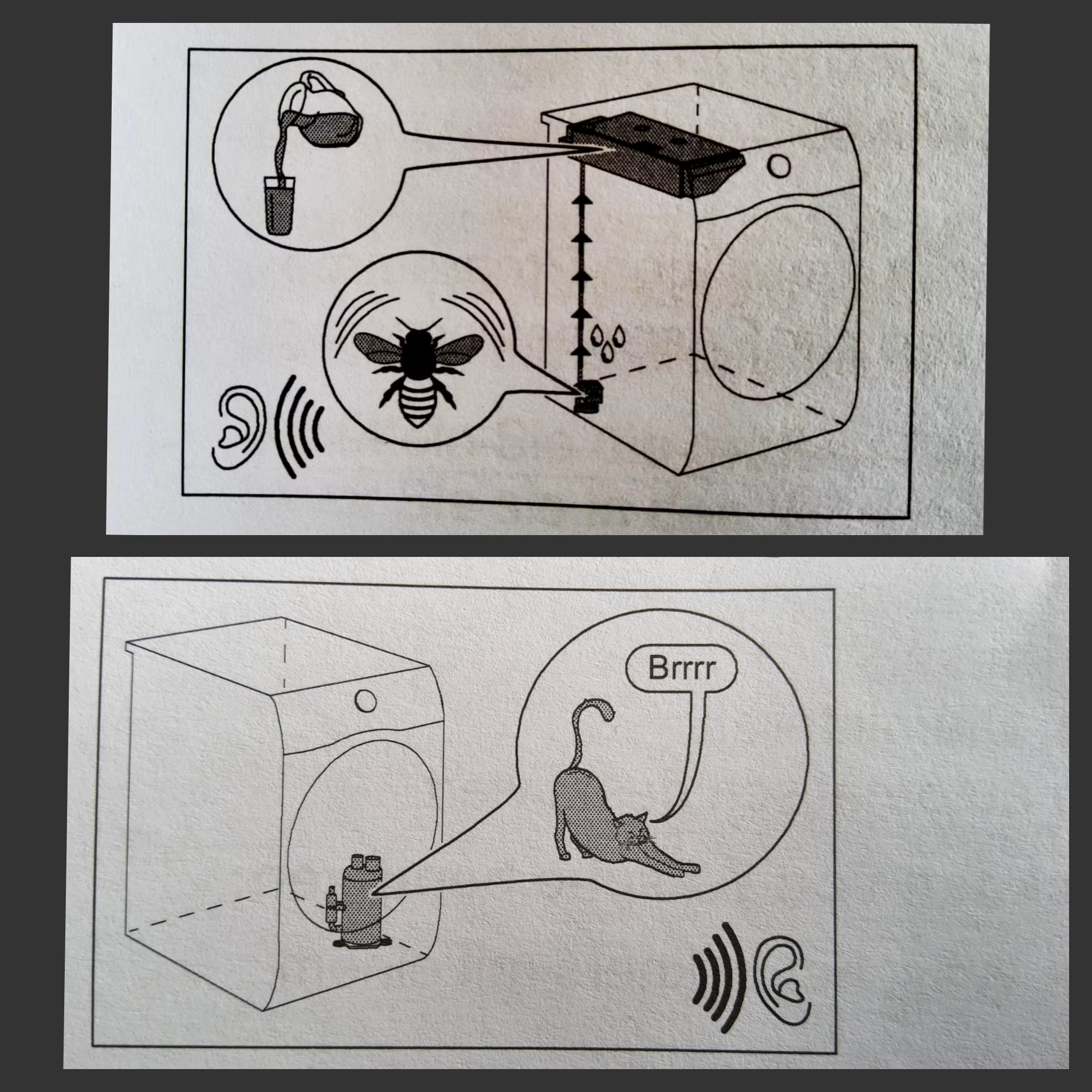 Brrrr